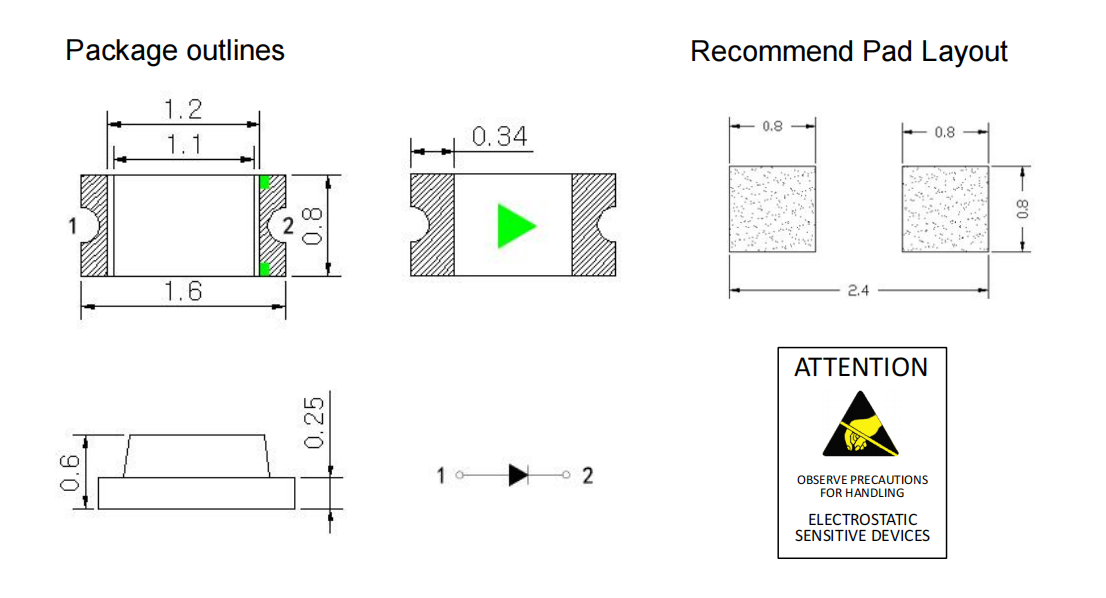 Package outlines

1.2
1.1
1
2
0.8
1.6

0.34

0.6
0.25

1
2

Recommend Pad Layout

0.8
0.8
0.8
2.4

ATTENTION

OBSERVE PRECAUTIONS FOR HANDLING

ELECTROSTATIC SENSITIVE DEVICES